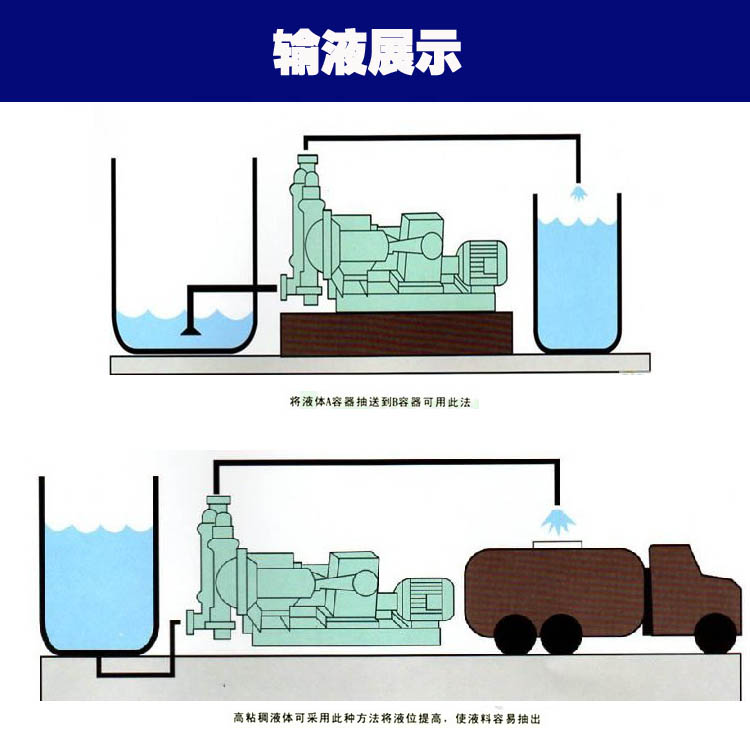 输液展示

将液体A容器抽送到B容器可用此法

高粘稠液体可采用此种方法将液位提高，使液料容易抽出